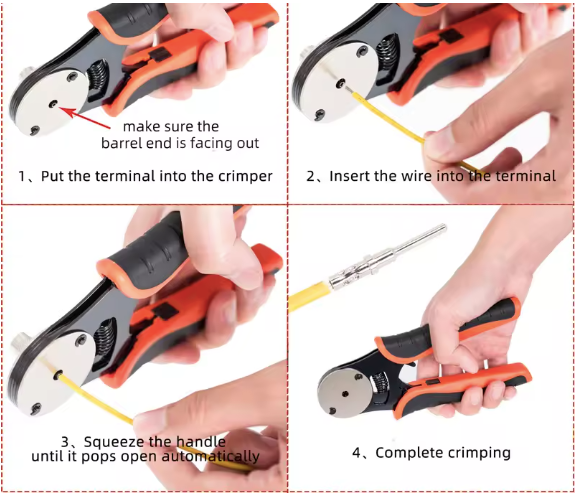 make sure the barrel end is facing out

1、Put the terminal into the crimper

2、Insert the wire into the terminal

3、Squeeze the handle until it pops open automatically

4、Complete crimping