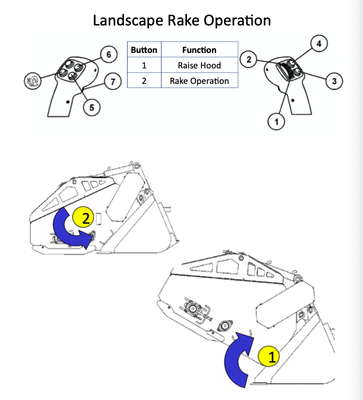 Landscape Rake Operation

6
7
5

| Button | Function |
|---|---|
| 1 | Raise Hood |
| 2 | Rake Operation |

4
2
3
1

2

1