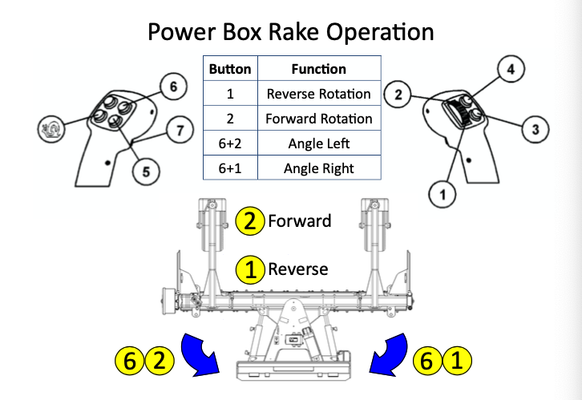 Power Box Rake Operation

| Button | Function |
|---|---|
| 1 | Reverse Rotation |
| 2 | Forward Rotation |
| 6+2 | Angle Left |
| 6+1 | Angle Right |

6

7

5

4

2

3

1

2 Forward

1 Reverse

6 2

6 1