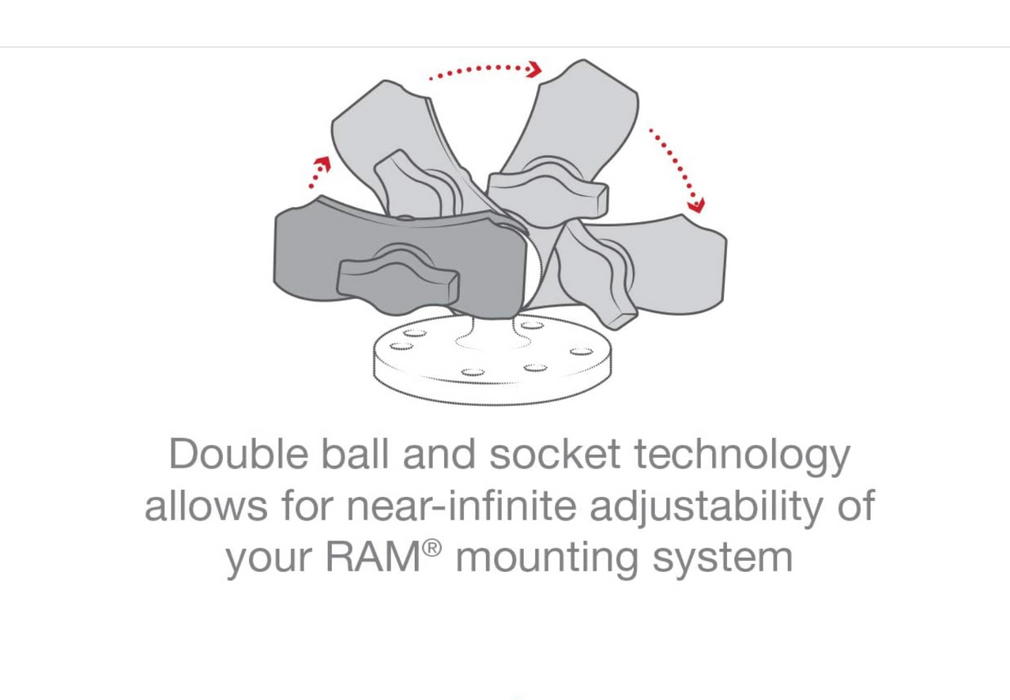 Double ball and socket technology allows for near-infinite adjustability of your RAM® mounting system