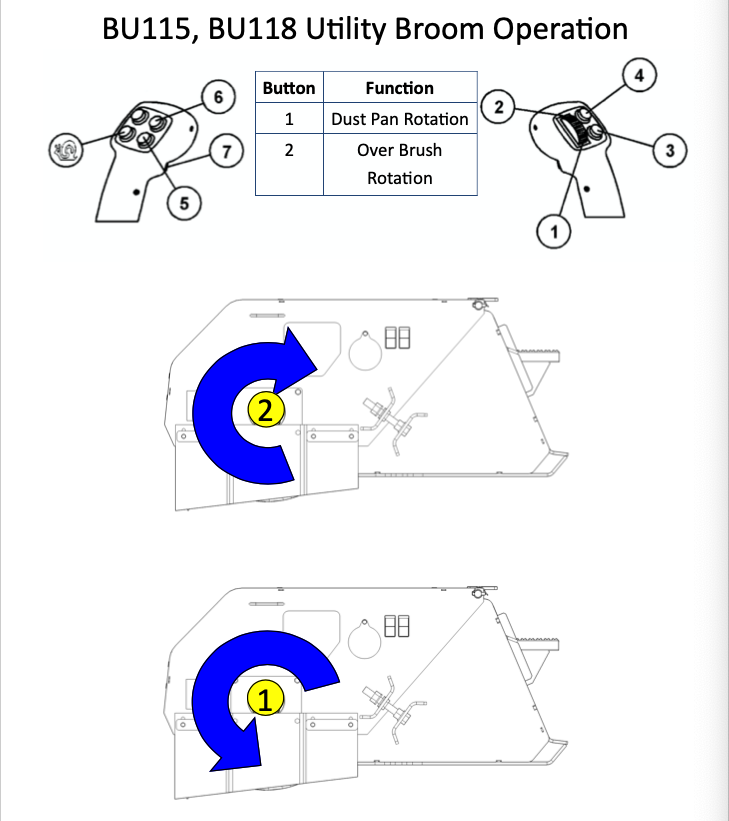 BU115, BU118 Utility Broom Operation

6

7

5

| Button | Function |
|---|---|
| 1 | Dust Pan Rotation |
| 2 | Over Brush Rotation |

4

2

3

1

2

1